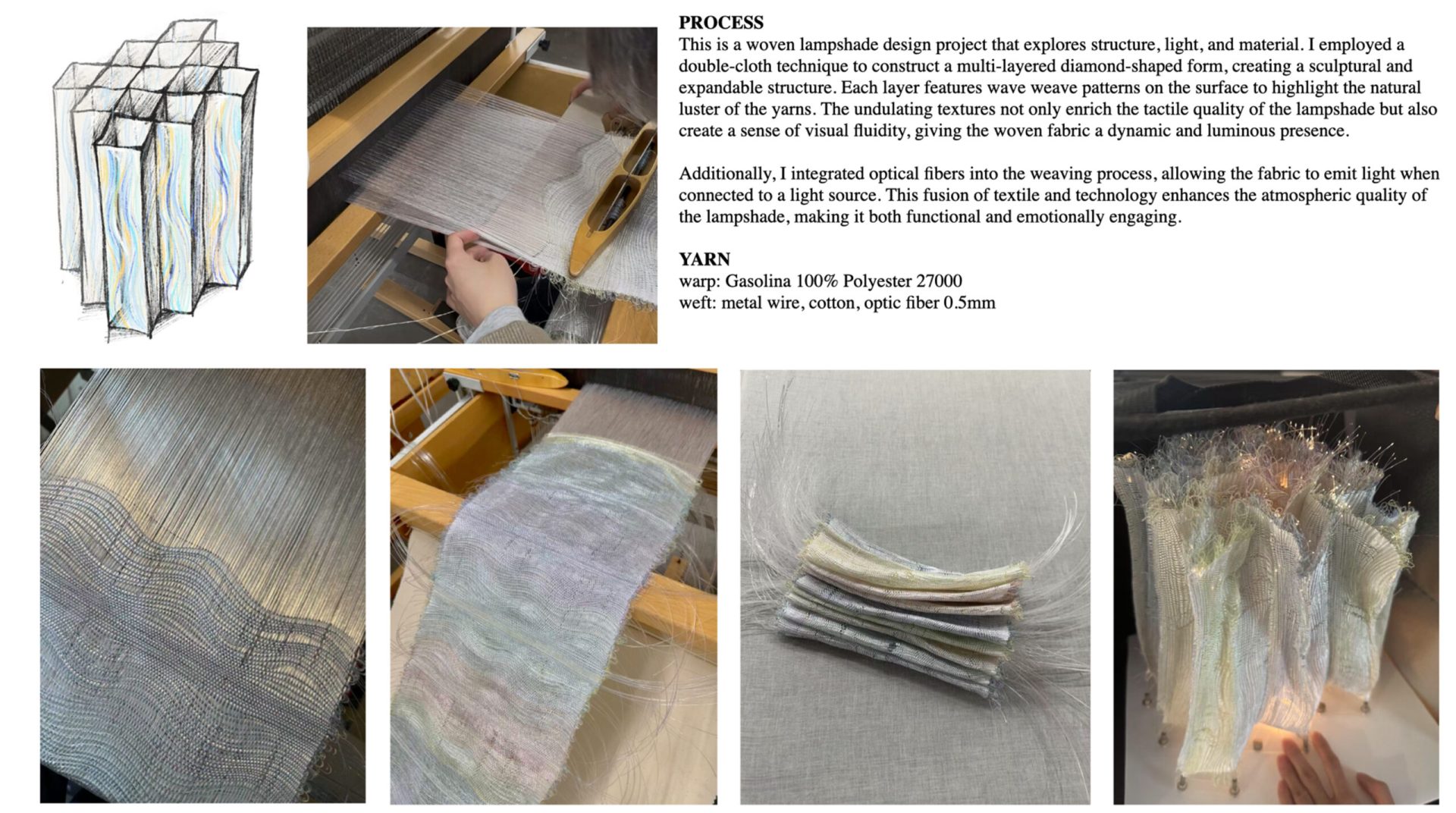 PROCESS
This is a woven lampshade design project that explores structure, light, and material. I employed a double-cloth technique to construct a multi-layered diamond-shaped form, creating a sculptural and expandable structure. Each layer features wave weave patterns on the surface to highlight the natural luster of the yarns. The undulating textures not only enrich the tactile quality of the lampshade but also create a sense of visual fluidity, giving the woven fabric a dynamic and luminous presence.

Additionally, I integrated optical fibers into the weaving process, allowing the fabric to emit light when connected to a light source. This fusion of textile and technology enhances the atmospheric quality of the lampshade, making it both functional and emotionally engaging.

YARN
warp: Gasolina 100% Polyester 27000
weft: metal wire, cotton, optic fiber 0.5mm