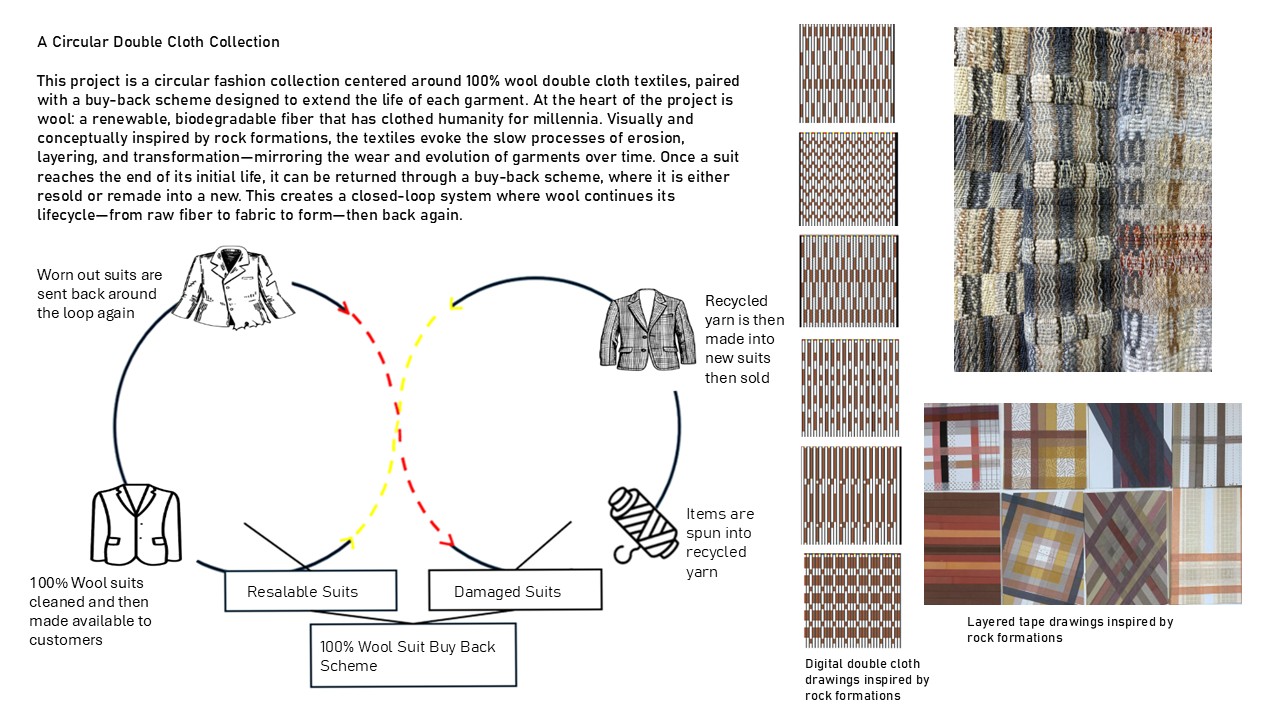 A Circular Double Cloth Collection

This project is a circular fashion collection centered around 100% wool double cloth textiles, paired with a buy-back scheme designed to extend the life of each garment. At the heart of the project is wool: a renewable, biodegradable fiber that has clothed humanity for millennia. Visually and conceptually inspired by rock formations, the textiles evoke the slow processes of erosion, layering, and transformation—mirroring the wear and evolution of garments over time. Once a suit reaches the end of its initial life, it can be returned through a buy-back scheme, where it is either resold or remade into a new. This creates a closed-loop system where wool continues its lifecycle—from raw fiber to fabric to form—then back again.

Worn out suits are sent back around the loop again

Recycled yarn is then made into new suits then sold

Items are spun into recycled yarn

100% Wool suits cleaned and then made available to customers

Resalable Suits

Damaged Suits

100% Wool Suit Buy Back Scheme

Digital double cloth drawings inspired by rock formations

Layered tape drawings inspired by rock formations